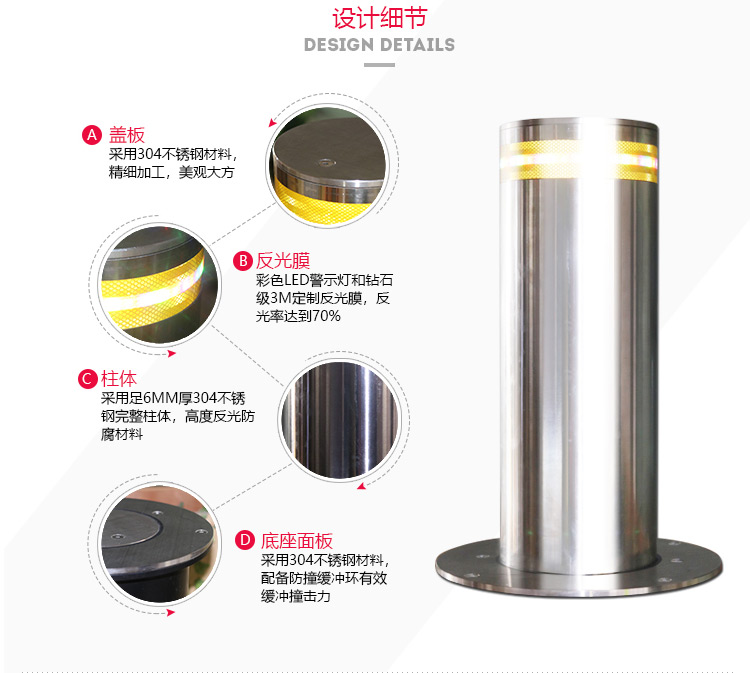 设计细节
DESIGN DETAILS

A 盖板
采用304不锈钢材料，精细加工，美观大方

B 反光膜
彩色LED警示灯和钻石级3M定制反光膜，反光率达到70%

C 柱体
采用足6MM厚304不锈钢完整柱体，高度反光防腐材料

D 底座面板
采用304不锈钢材料，配备防撞缓冲环有效缓冲撞击力